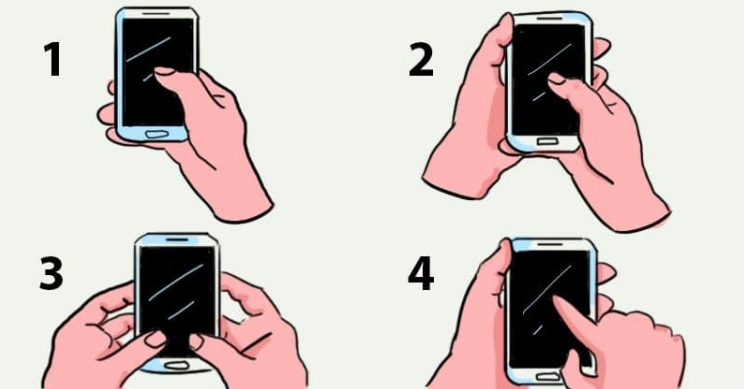 1

2

3

4